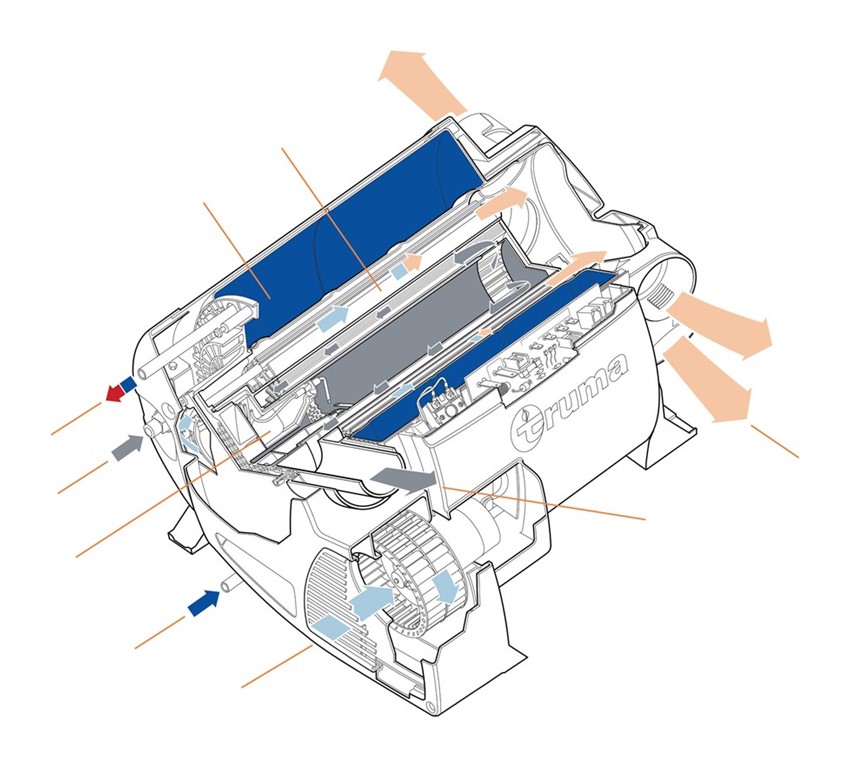 truma