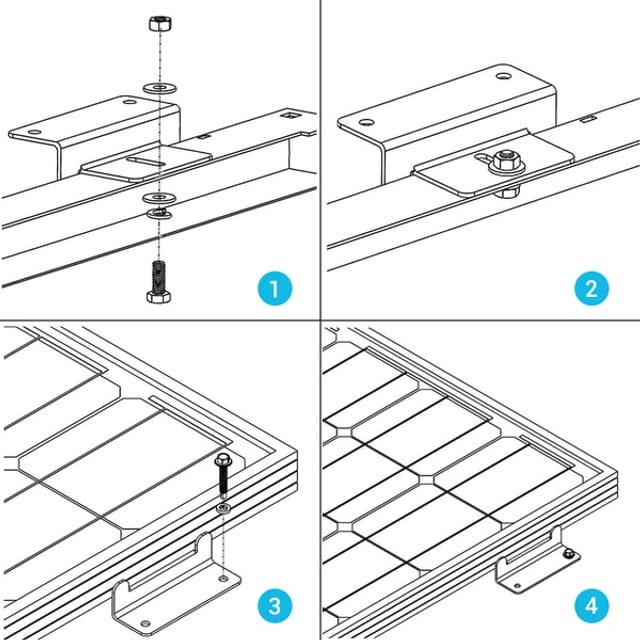 1

2

3

4